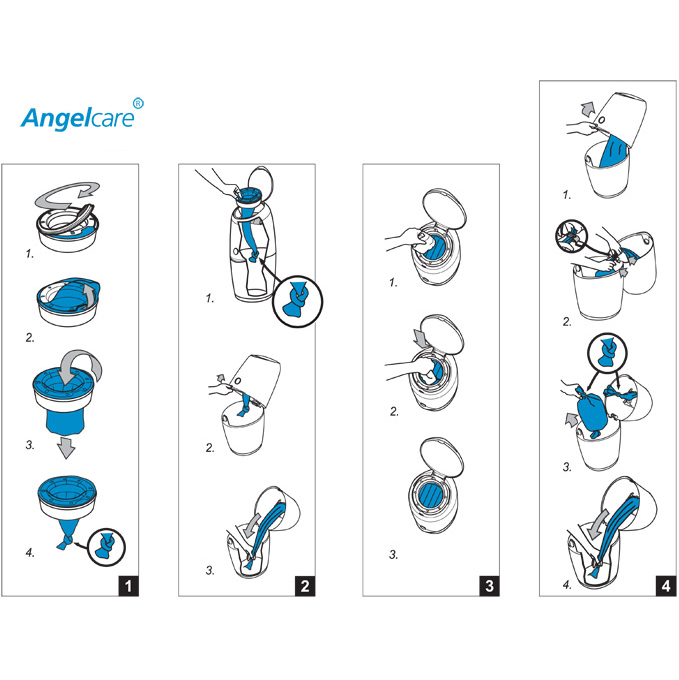 Angelcare®

1.

2.

3.

4.

1

1.

2.

3.

2

1.

2.

3.

3

1.

2.

3.

4.

4