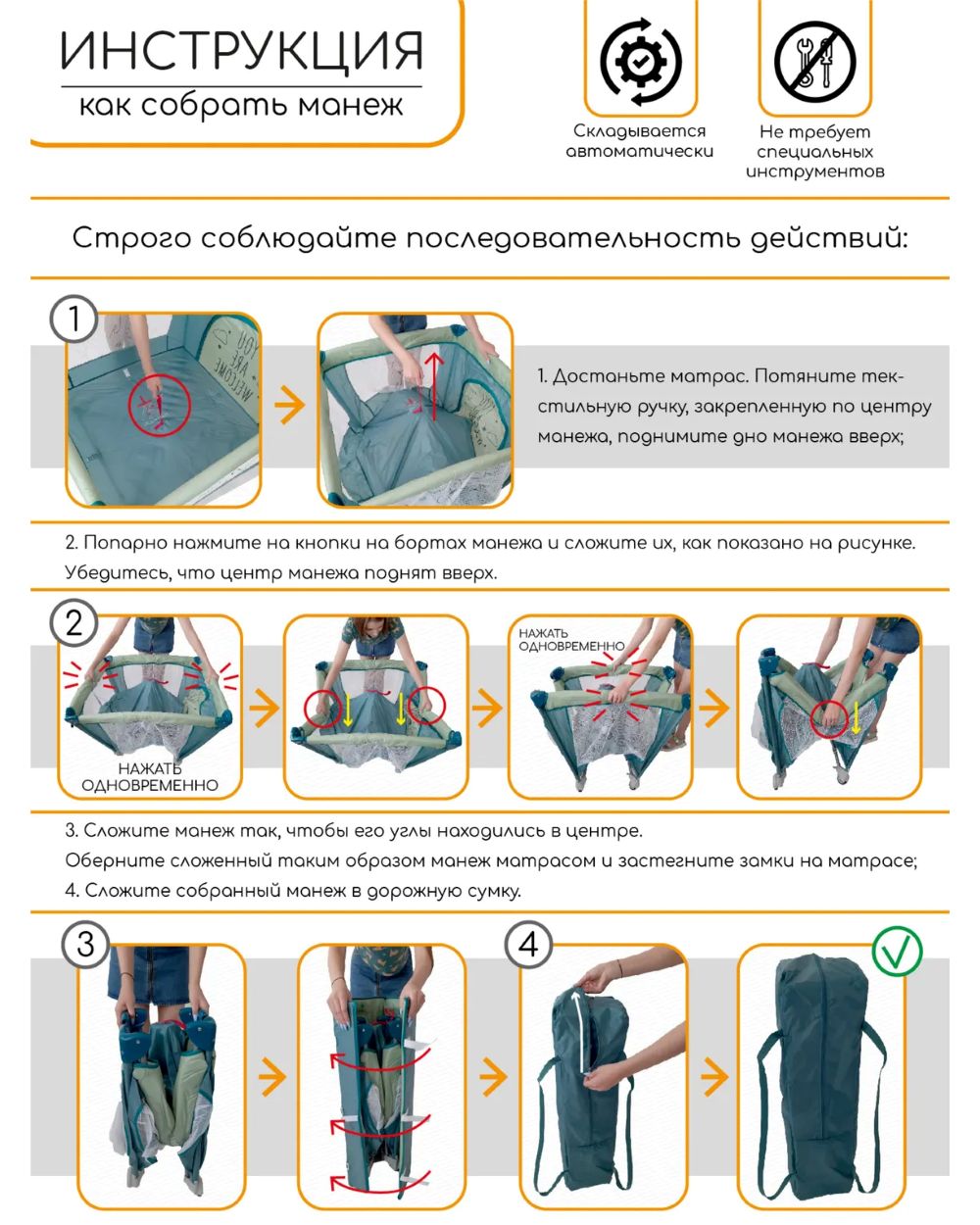 ИНСТРУКЦИЯ
как собрать манеж

Складывается автоматически

Не требует специальных инструментов

Строго соблюдайте последовательность действий:

1

1. Достаньте матрас. Потяните текстильную ручку, закрепленную по центру манежа, поднимите дно манежа вверх;

2. Попарно нажмите на кнопки на бортах манежа и сложите их, как показано на рисунке. Убедитесь, что центр манежа поднят вверх.

2

НАЖАТЬ ОДНОВРЕМЕННО

НАЖАТЬ ОДНОВРЕМЕННО

3. Сложите манеж так, чтобы его углы находились в центре.
Оберните сложенный таким образом манеж матрасом и застегните замки на матрасе;
4. Сложите собранный манеж в дорожную сумку.

3

4