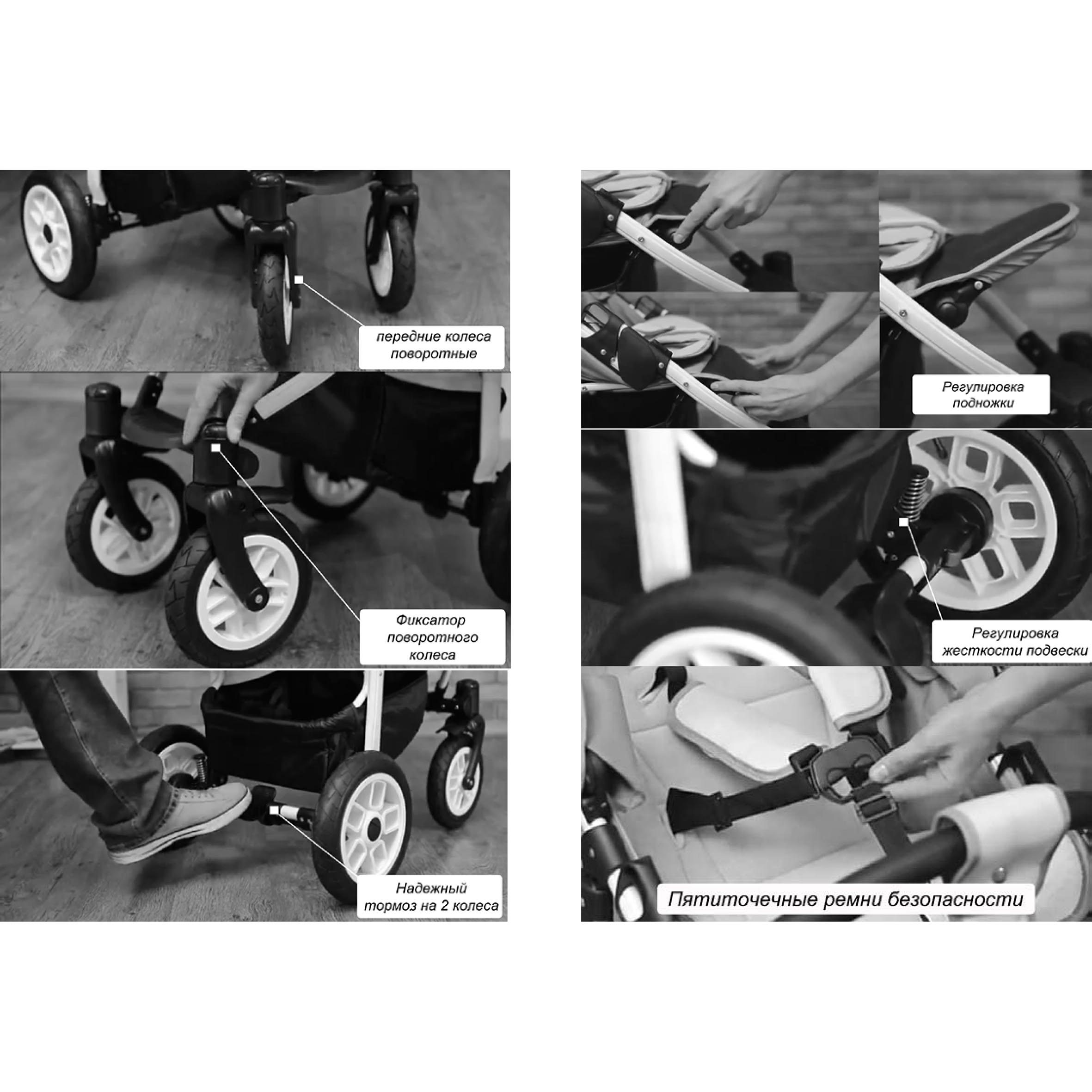 передние колеса поворотные

Фиксатор поворотного колеса

Надежный тормоз на 2 колеса

Регулировка подножки

Регулировка жесткости подвески

Пятиточечные ремни безопасности