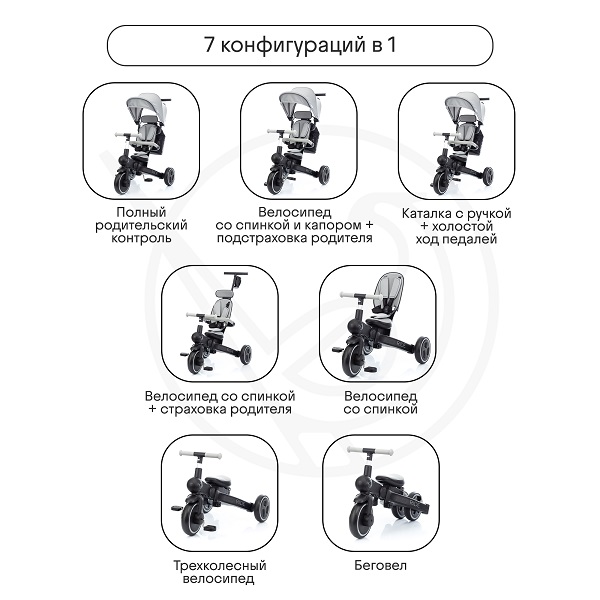 7 конфигураций в 1

Полный родительский контроль

Велосипед со спинкой и капором + подстраховка родителя

Каталка с ручкой + холостой ход педалей

Велосипед со спинкой + страховка родителя

Велосипед со спинкой

Трехколесный велосипед

Беговел