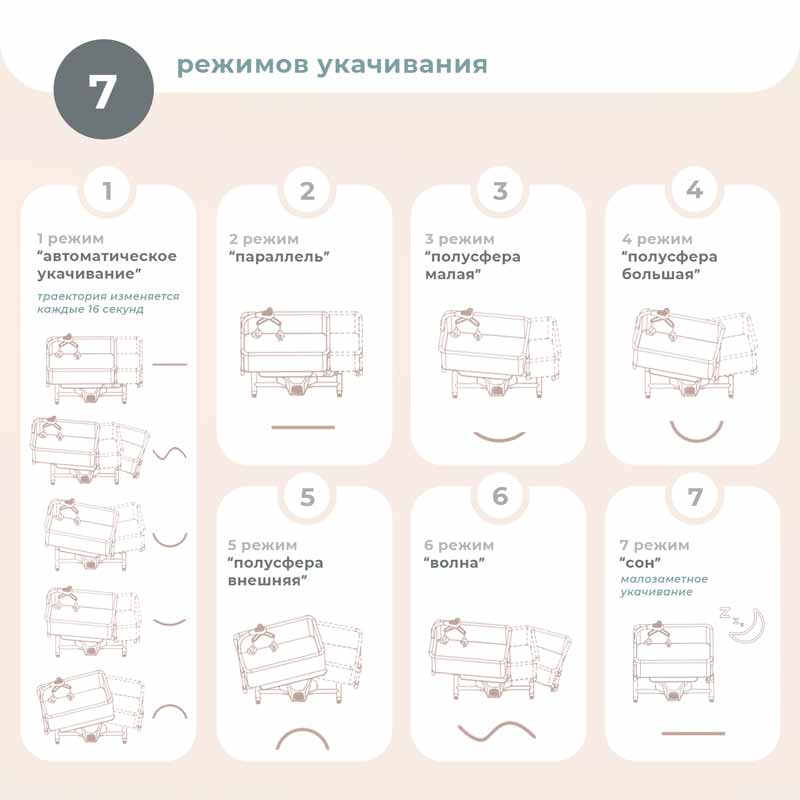 7

режимов укачивания

1

1 режим
"автоматическое укачивание"

траектория изменяется каждые 16 секунд

2

2 режим
"параллель"

3

3 режим
"полусфера малая"

4

4 режим
"полусфера большая"

5

5 режим
"полусфера внешняя"

6

6 режим
"волна"

7

7 режим
"сон"

малозаметное укачивание

z z