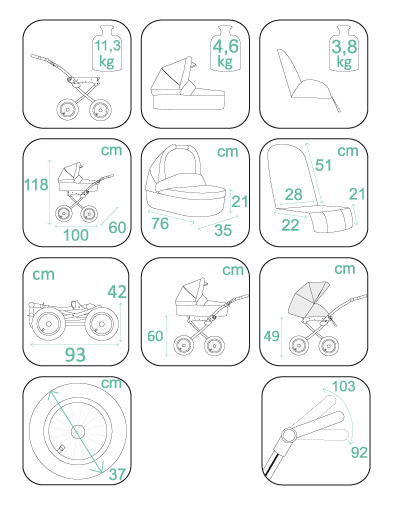 11,3
kg

4,6
kg

3,8
kg

cm
118
100
60

cm
21
76
35

cm
51
28
21
22

cm
42
93

cm
60

cm
49

cm
37

103
92